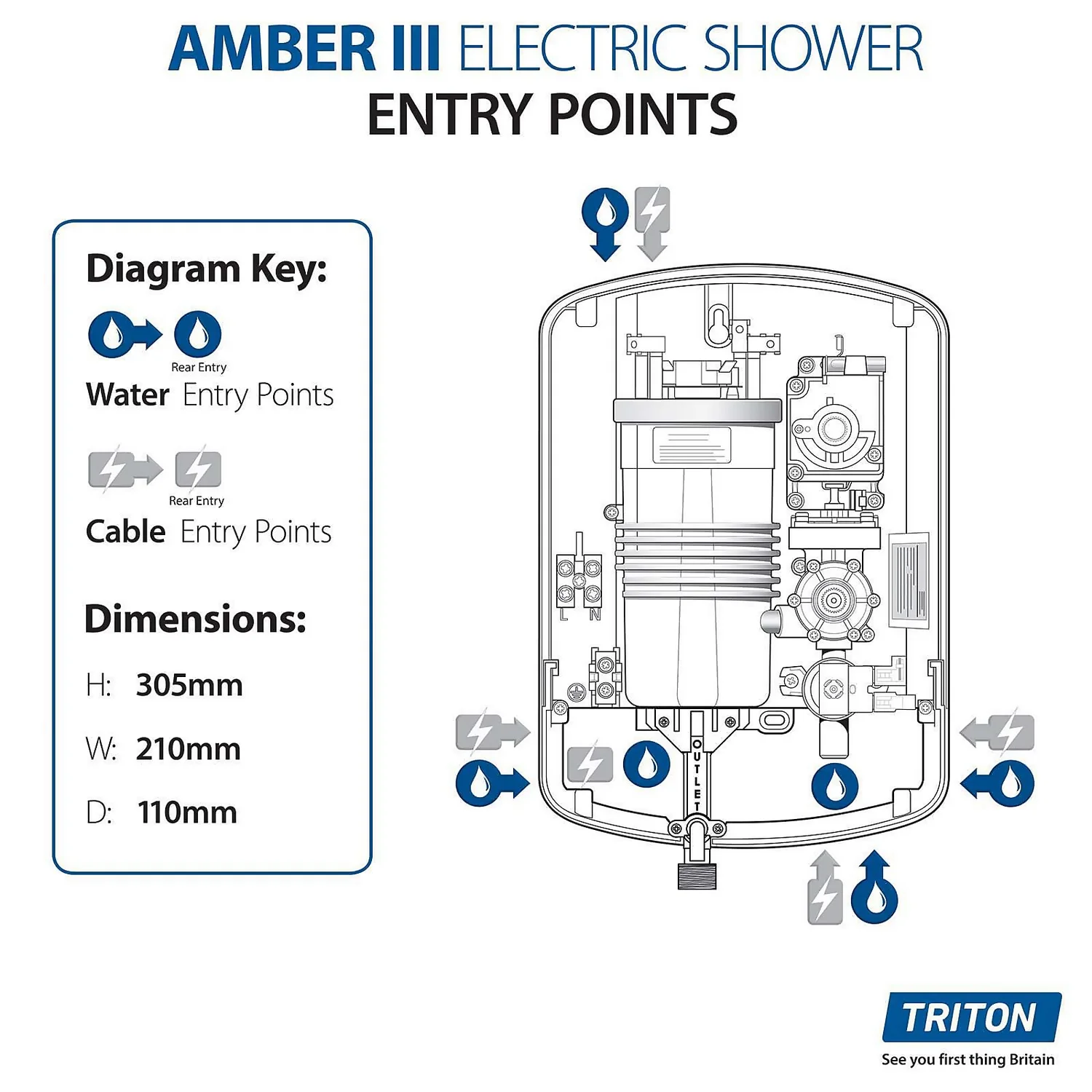 AMBER III ELECTRIC SHOWER
ENTRY POINTS

Diagram Key:

Rear Entry
Water Entry Points

Rear Entry
Cable Entry Points

Dimensions:

H: 305mm

W: 210mm

D: 110mm

L N

OUTLET

TRITON
See you first thing Britain