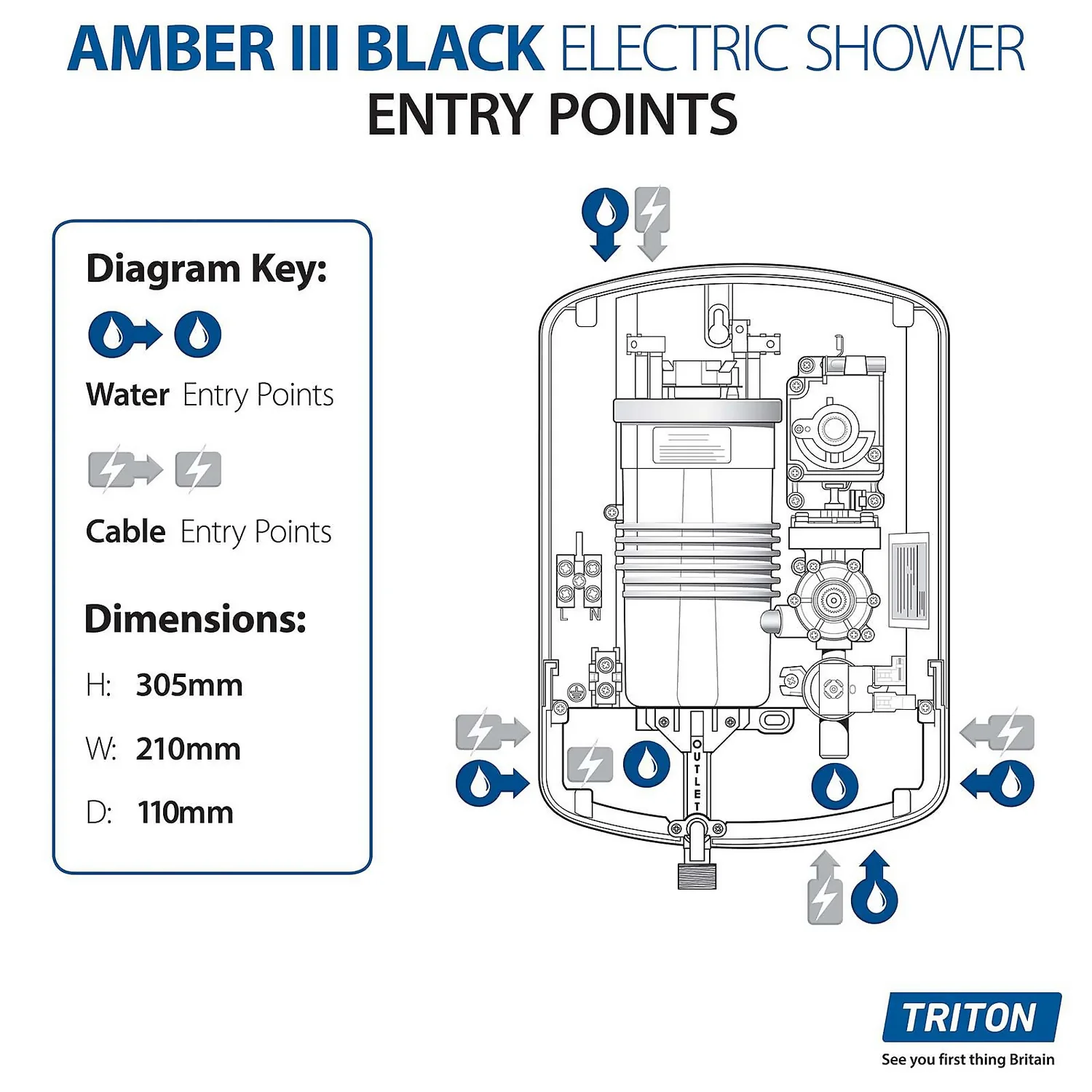 AMBER III BLACK ELECTRIC SHOWER
ENTRY POINTS

Diagram Key:

Water Entry Points

Cable Entry Points

Dimensions:

H: 305mm

W: 210mm

D: 110mm

L N

OUTLET

TRITON
See you first thing Britain