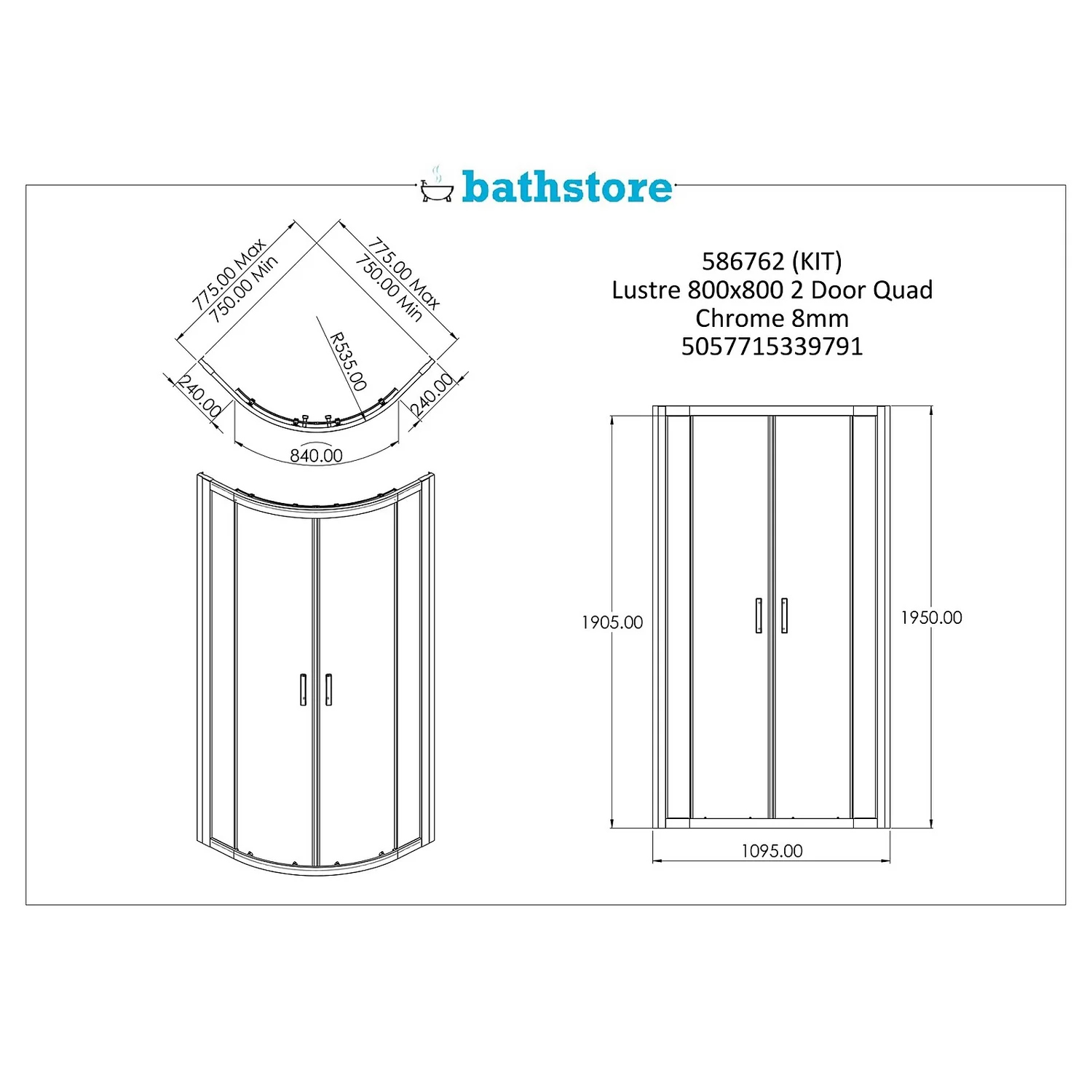 bathstore

775.00 Max
750.00 Min

775.00 Max
750.00 Min

R535.00

240.00

240.00

840.00

586762 (KIT)
Lustre 800x800 2 Door Quad
Chrome 8mm
5057715339791

1905.00

1950.00

1095.00