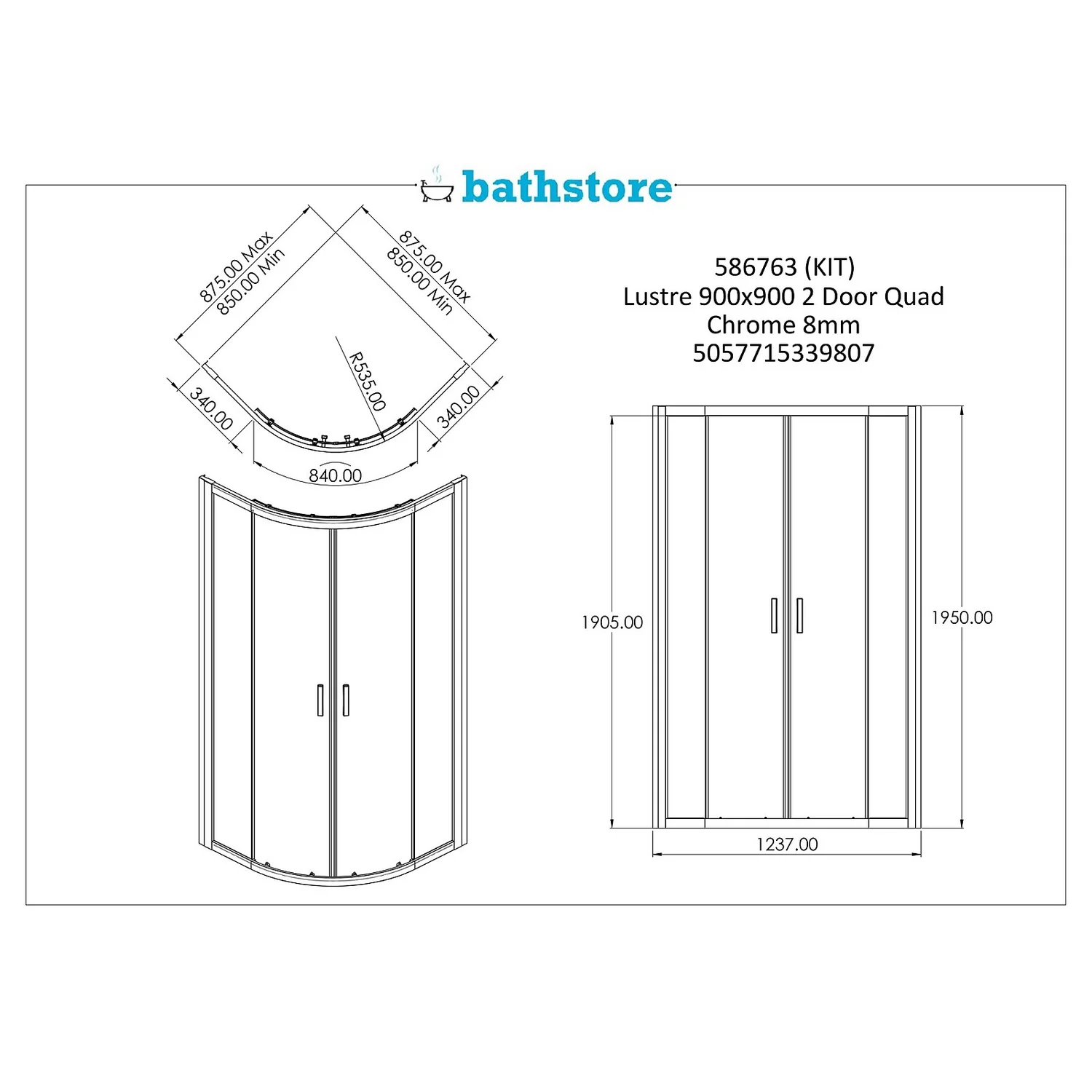 bathstore

875.00 Max
850.00 Min

875.00 Max
850.00 Min

R535.00

340.00

340.00

840.00

586763 (KIT)
Lustre 900x900 2 Door Quad
Chrome 8mm
5057715339807

1905.00

1950.00

1237.00