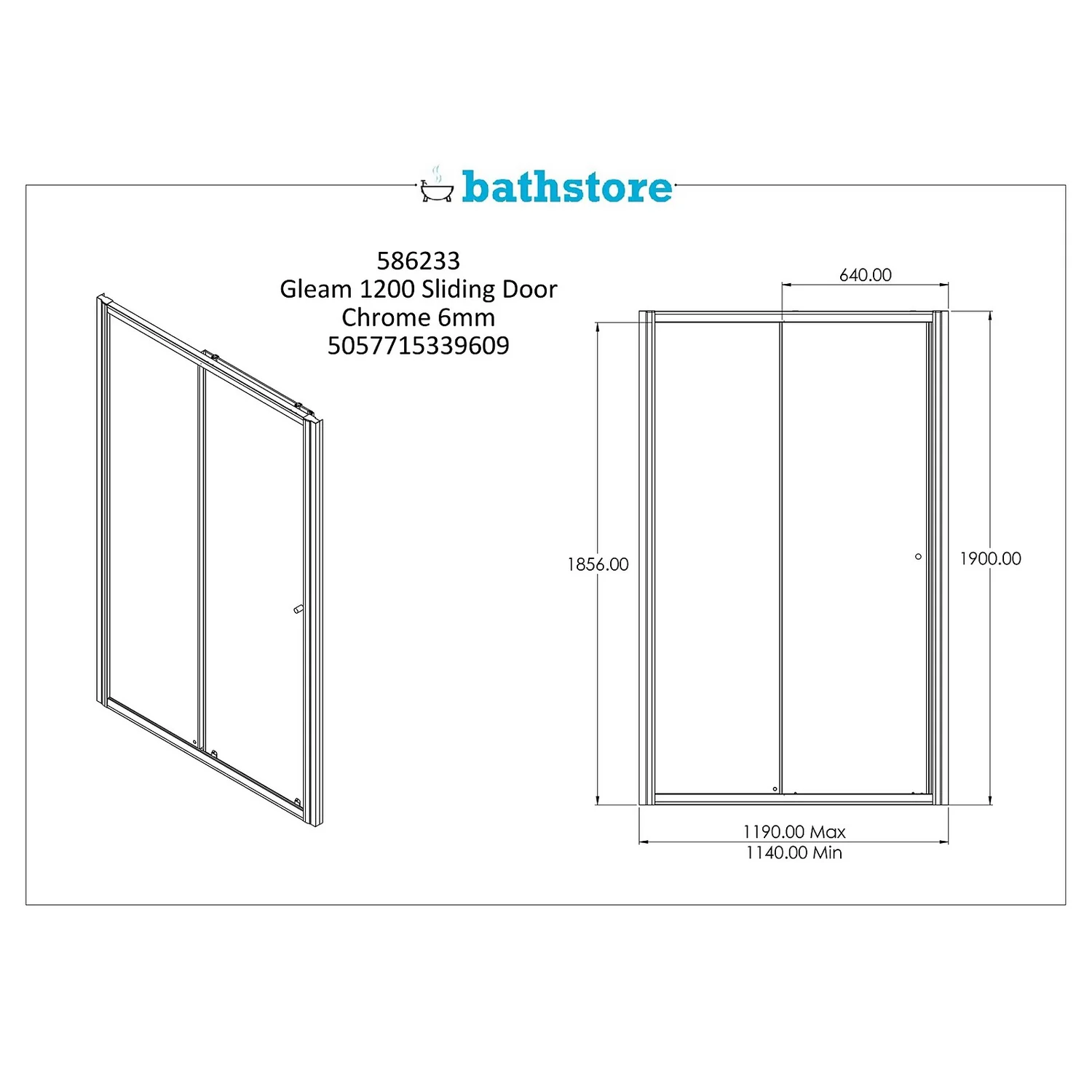 bathstore

586233
Gleam 1200 Sliding Door
Chrome 6mm
5057715339609

640.00

1856.00

1900.00

1190.00 Max
1140.00 Min