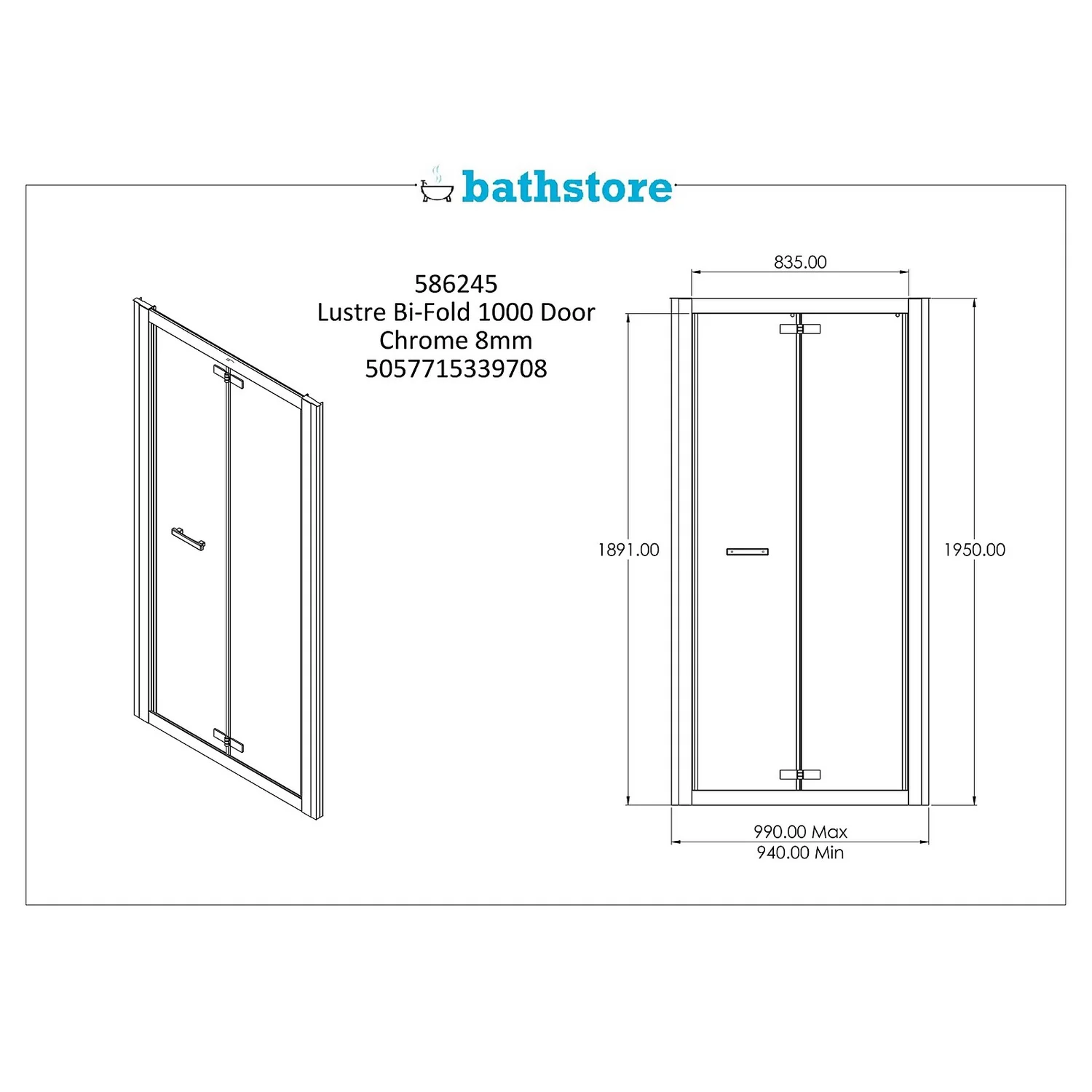 bathstore

586245
Lustre Bi-Fold 1000 Door
Chrome 8mm
5057715339708

835.00

1891.00

1950.00

990.00 Max
940.00 Min