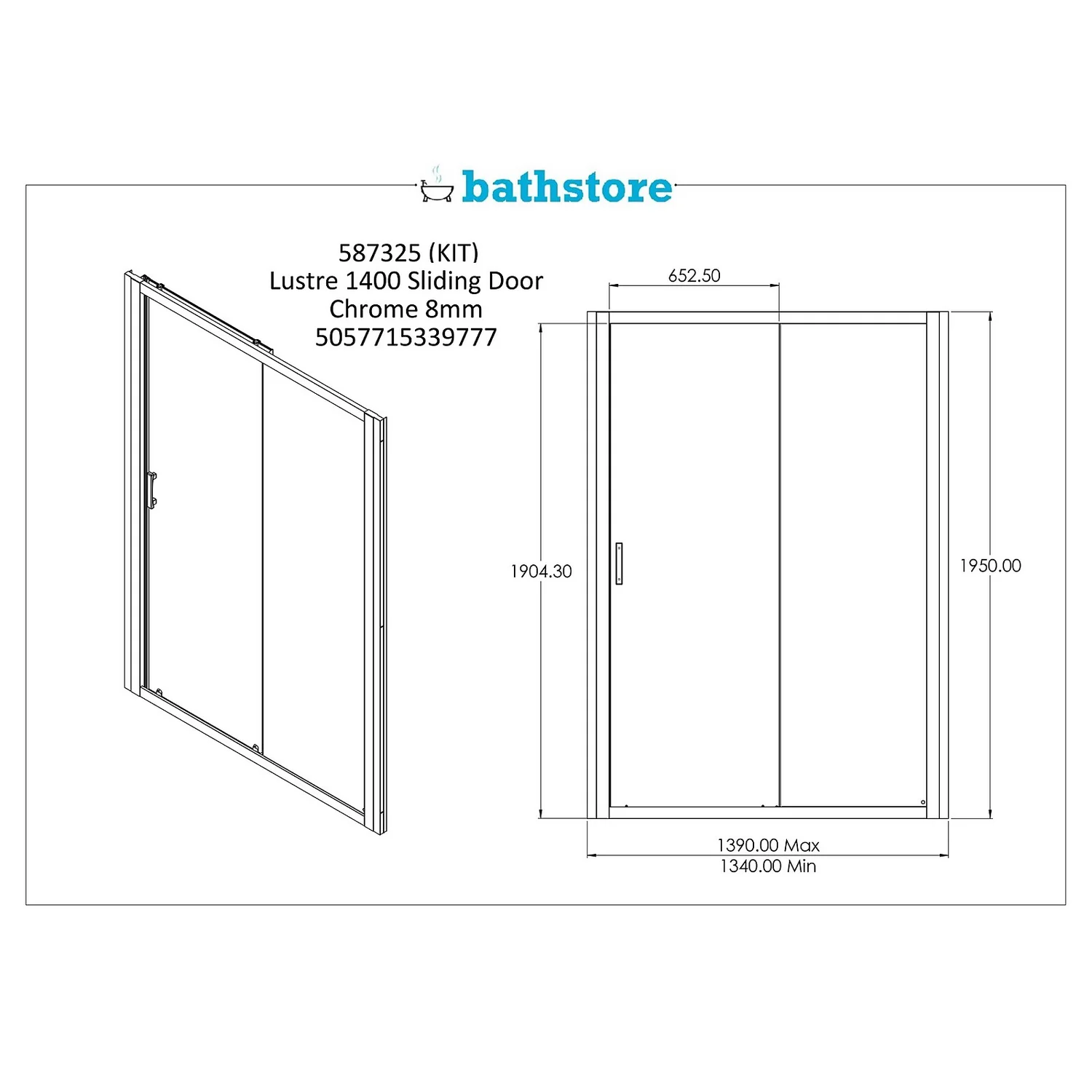 bathstore

587325 (KIT)
Lustre 1400 Sliding Door
Chrome 8mm
5057715339777

652.50

1904.30

1950.00

1390.00 Max
1340.00 Min