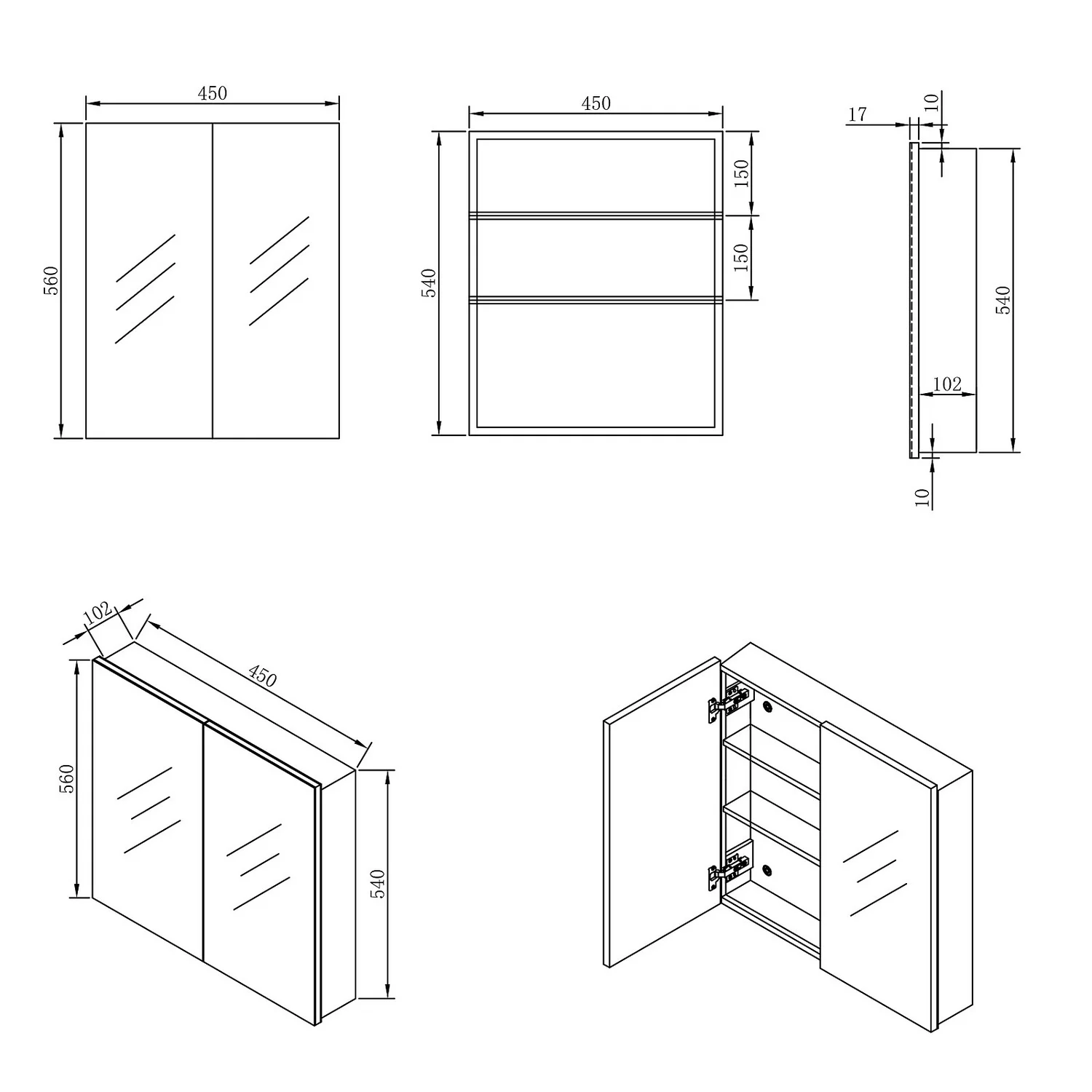 450
560
450
540
150
150
17
10
540
102
10
102
450
560
540